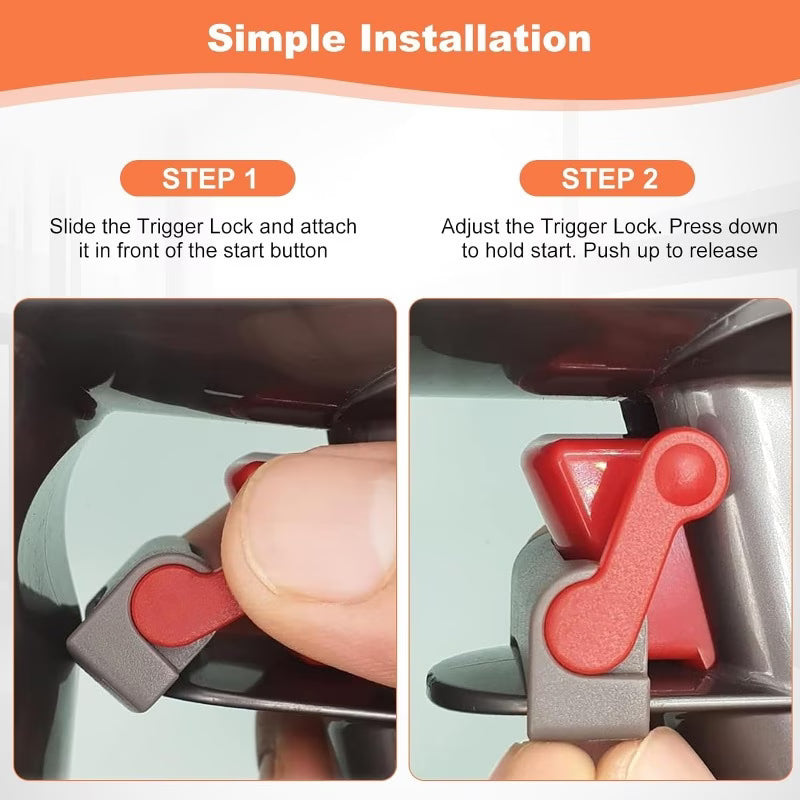 Simple Installation

STEP 1

Slide the Trigger Lock and attach it in front of the start button

STEP 2

Adjust the Trigger Lock. Press down to hold start. Push up to release