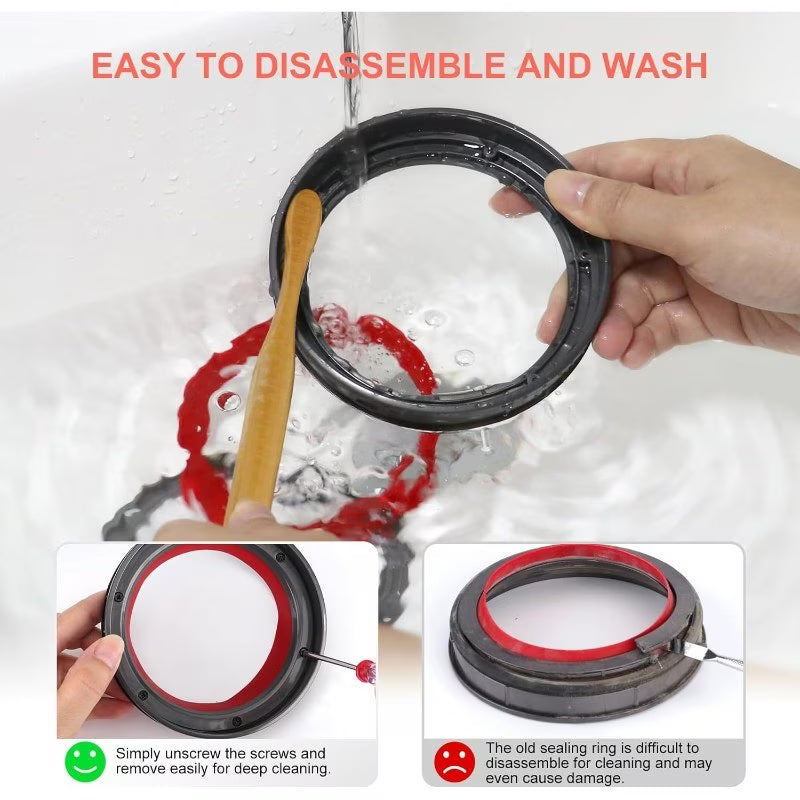 EASY TO DISASSEMBLE AND WASH

Simply unscrew the screws and remove easily for deep cleaning.

The old sealing ring is difficult to disassemble for cleaning and may even cause damage.